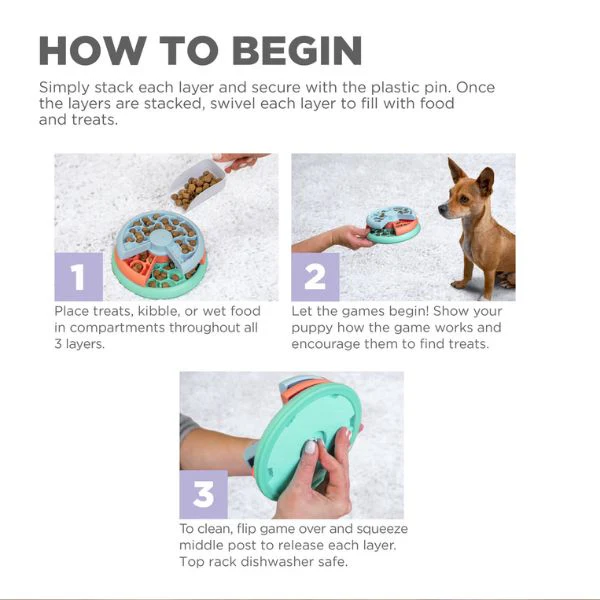 HOW TO BEGIN

Simply stack each layer and secure with the plastic pin. Once the layers are stacked, swivel each layer to fill with food and treats.

1

Place treats, kibble, or wet food in compartments throughout all 3 layers.

2

Let the games begin! Show your puppy how the game works and encourage them to find treats.

3

To clean, flip game over and squeeze middle post to release each layer. Top rack dishwasher safe.